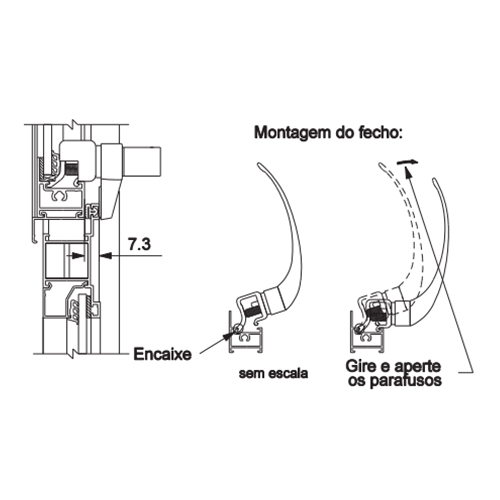 Montagem do fecho:

7.3

Encaixe

sem escala

Gire e aperte os parafusos